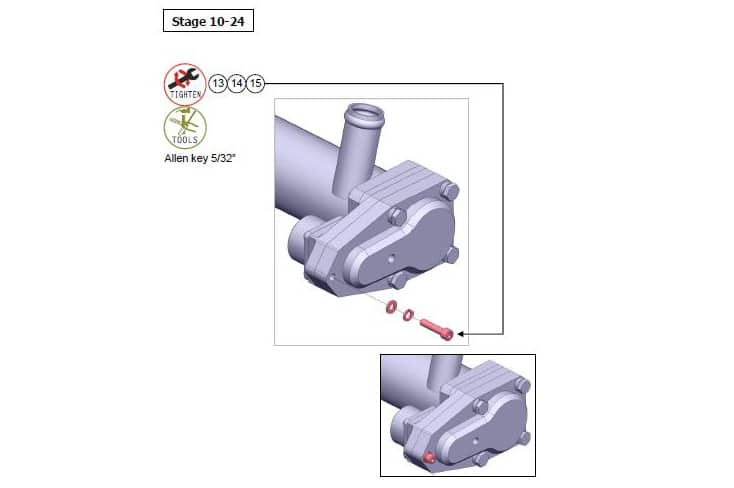 Stage 10-24

TIGHTEN

13 14 15

TOOLS

Allen key 5/32"