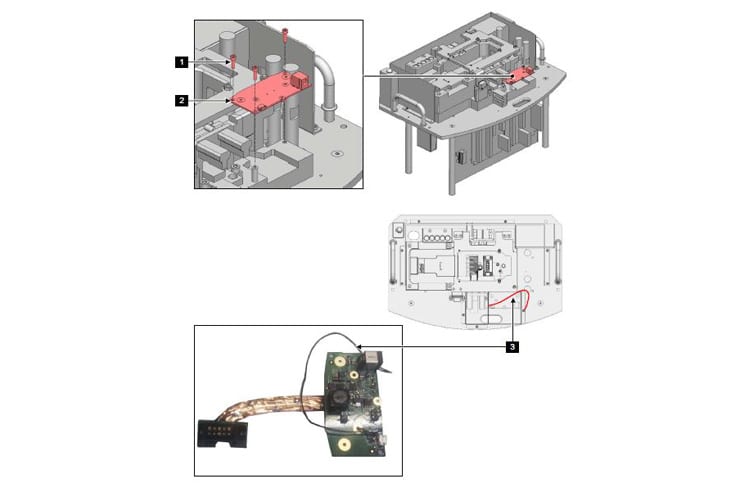 1
2
3